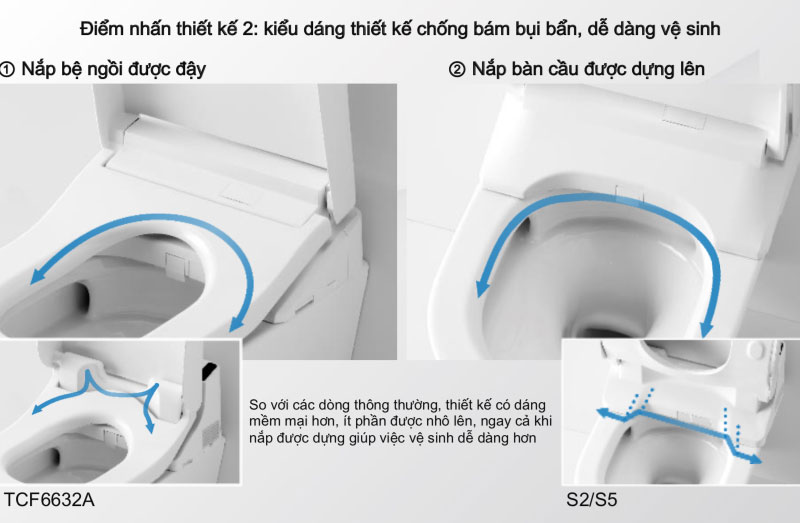 Điểm nhấn thiết kế 2: kiểu dáng thiết kế chống bám bụi bẩn, dễ dàng vệ sinh

① Nắp bệ ngồi được đậy

② Nắp bàn cầu được dựng lên

So với các dòng thông thường, thiết kế có dáng mềm mại hơn, ít phần được nhô lên, ngay cả khi nắp được dựng giúp việc vệ sinh dễ dàng hơn

TCF6632A

S2/S5