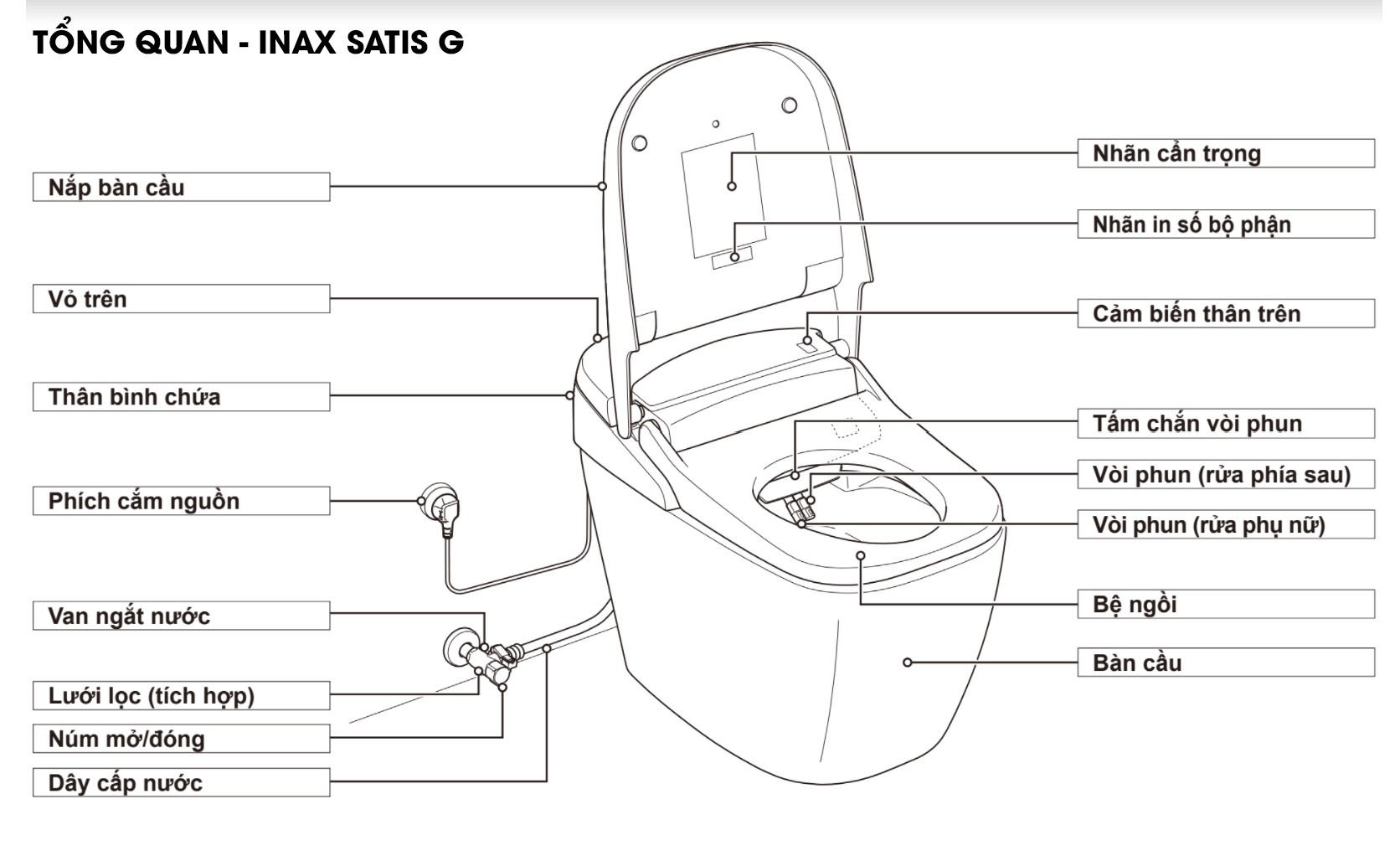 TỔNG QUAN - INAX SATIS G

Nắp bàn cầu

Vỏ trên

Thân bình chứa

Phích cắm nguồn

Van ngắt nước

Lưới lọc (tích hợp)

Núm mở/đóng

Dây cấp nước

Nhãn cẩn trọng

Nhãn in số bộ phận

Cảm biến thân trên

Tấm chắn vòi phun

Vòi phun (rửa phía sau)

Vòi phun (rửa phụ nữ)

Bệ ngồi

Bàn cầu